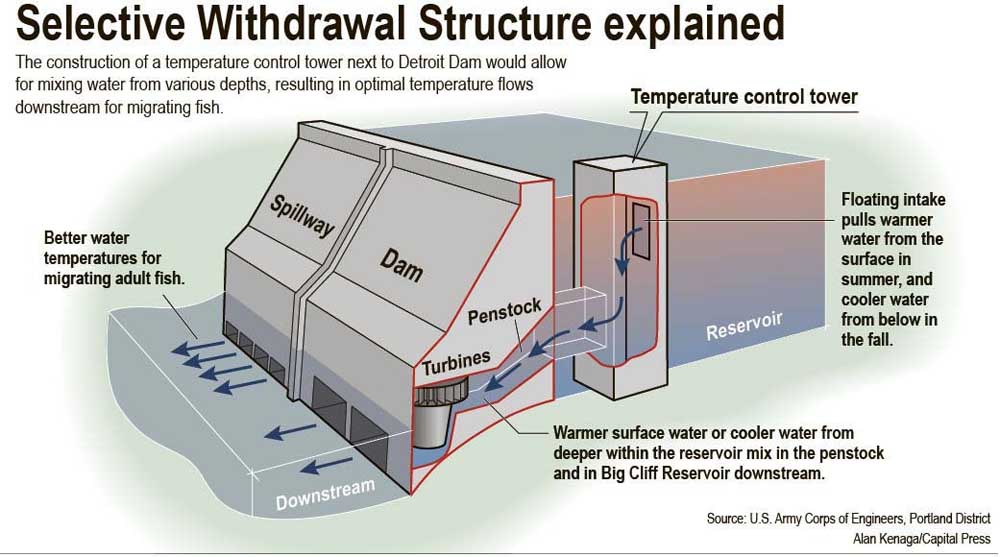 Selective Withdrawal Structure explained

The construction of a temperature control tower next to Detroit Dam would allow for mixing water from various depths, resulting in optimal temperature flows downstream for migrating fish.

Temperature control tower

Spillway

Dam

Better water temperatures for migrating adult fish.

Floating intake pulls warmer water from the surface in summer, and cooler water from below in the fall.

Penstock

Turbines

Reservoir

Warmer surface water or cooler water from deeper within the reservoir mix in the penstock and in Big Cliff Reservoir downstream.

Downstream

Source: U.S. Army Corps of Engineers, Portland District
Alan Kenaga/Capital Press